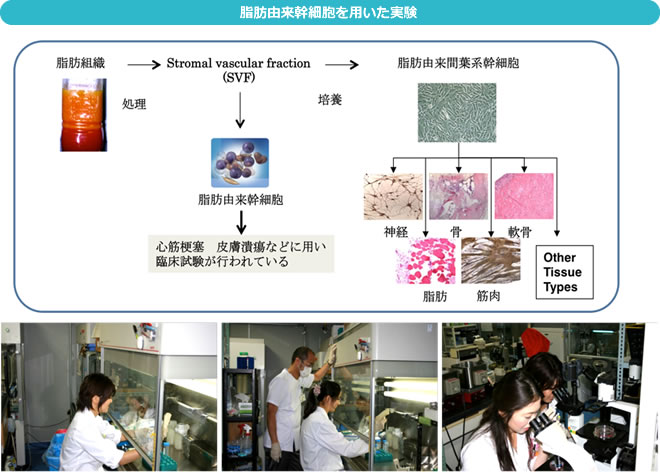 脂肪由来幹細胞を用いた実験

脂肪組織

処理

Stromal vascular fraction (SVF)

培養

脂肪由来間葉系幹細胞

脂肪由来幹細胞

心筋梗塞　皮膚潰瘍などに用い臨床試験が行われている

神経

骨

軟骨

脂肪

筋肉

Other Tissue Types